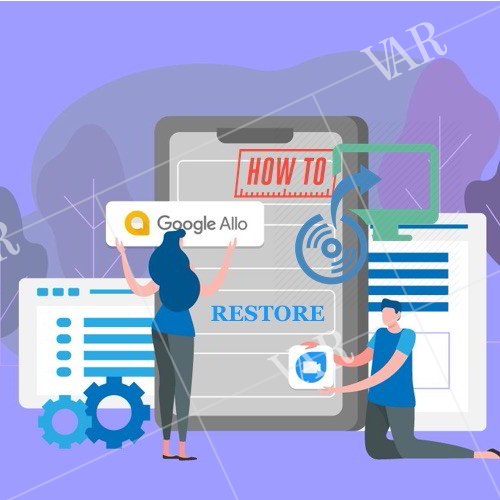 HOW TO

Google Allo

RESTORE

VAR